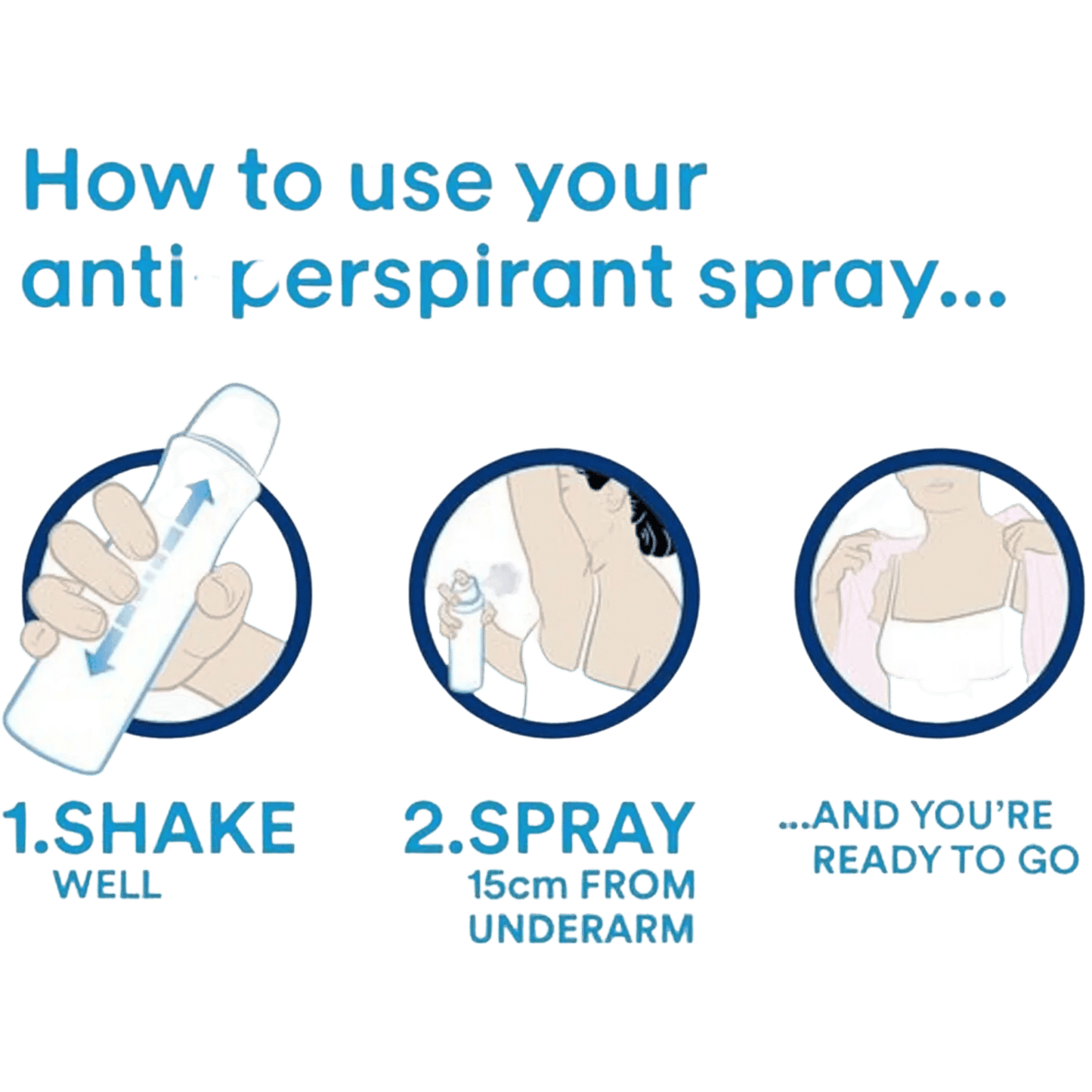 How to use your anti perspirant spray...

1.SHAKE
WELL

2.SPRAY
15cm FROM UNDERARM

...AND YOU'RE READY TO GO